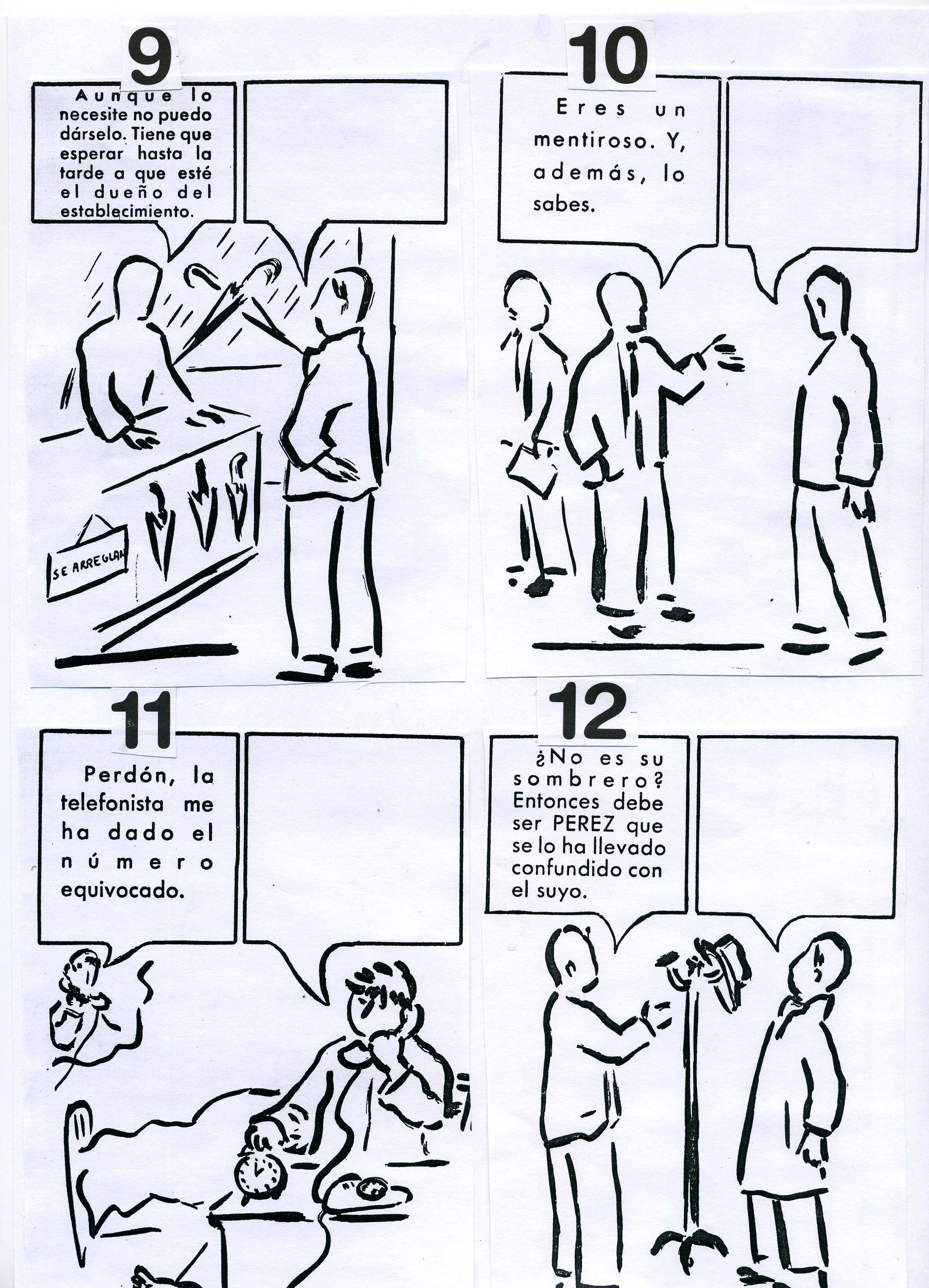 9

Aunque lo necesite no puedo dárselo. Tiene que esperar hasta la tarde a que esté el dueño del establecimiento.

SE ARREGLAN

10

Eres un mentiroso. Y, además, lo sabes.

11

Perdón, la telefonista me ha dado el número equivocado.

12

¿No es su sombrero? Entonces debe ser PEREZ que se lo ha llevado confundido con el suyo.